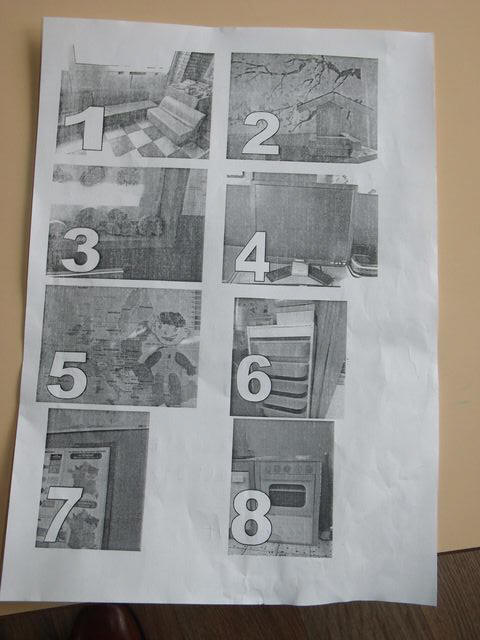 1
2
3
4
5
6
7
8